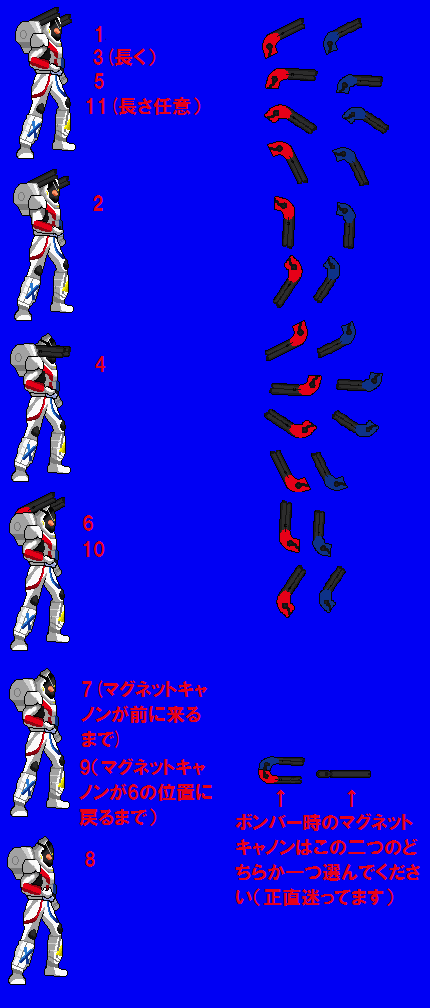 1
3（長く）
5
11（長さ任意）

2

4

6
10

7（マグネットキャノンが前に来るまで）
9（マグネットキャノンが6の位置に戻るまで）

8

↑　↑
ボンバー時のマグネットキャノンはこの二つのどちらか一つ選んでください（正直迷ってます）